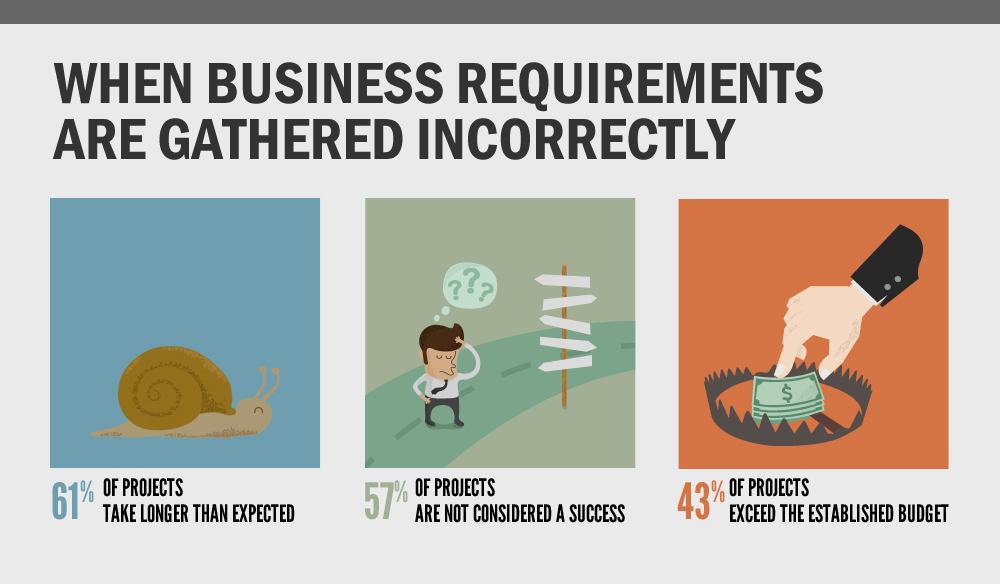 WHEN BUSINESS REQUIREMENTS ARE GATHERED INCORRECTLY

???

$

61% OF PROJECTS TAKE LONGER THAN EXPECTED

57% OF PROJECTS ARE NOT CONSIDERED A SUCCESS

43% OF PROJECTS EXCEED THE ESTABLISHED BUDGET